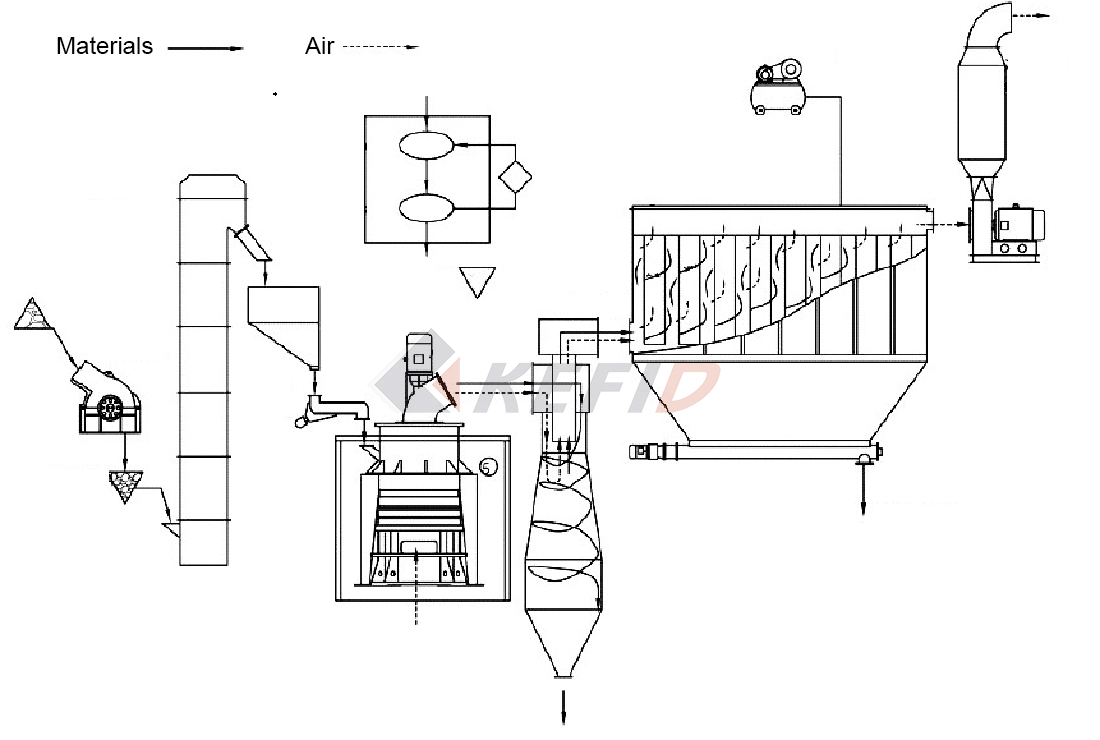 Materials
Air
KEFID